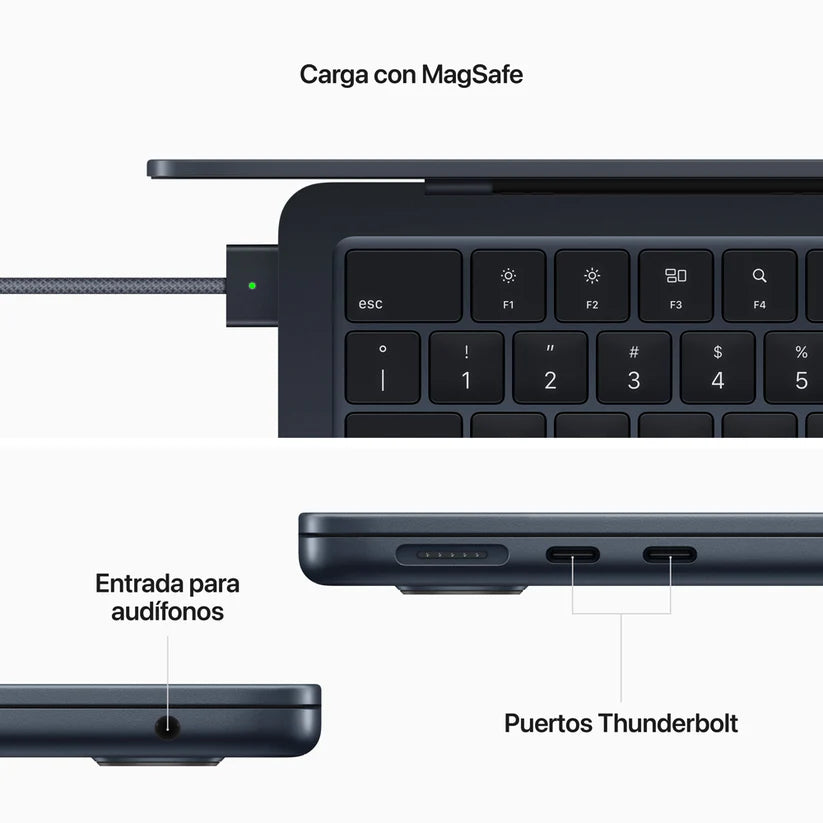 Carga con MagSafe

esc

F1

F2

F3

F4

°
|

!
1

"
2

#
3

$
4

%
5

Entrada para audífonos

Puertos Thunderbolt